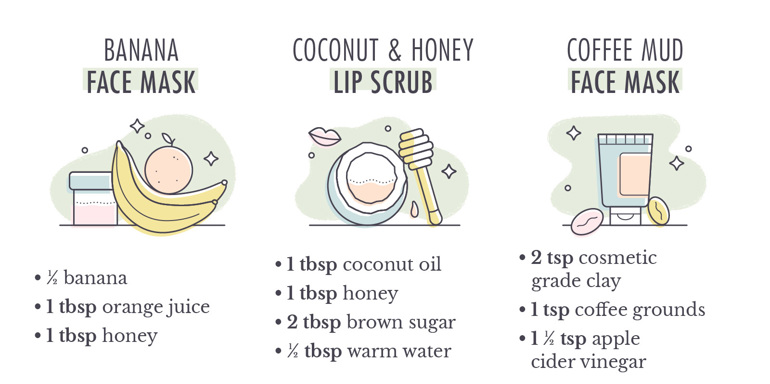 BANANA
FACE MASK

• ½ banana
• 1 tbsp orange juice
• 1 tbsp honey

COCONUT & HONEY
LIP SCRUB

• 1 tbsp coconut oil
• 1 tbsp honey
• 2 tbsp brown sugar
• ½ tbsp warm water

COFFEE MUD
FACE MASK

• 2 tsp cosmetic grade clay
• 1 tsp coffee grounds
• 1 ½ tsp apple cider vinegar